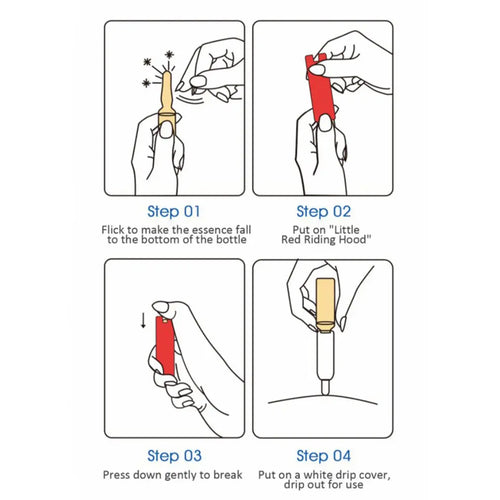 Step 01

Flick to make the essence fall to the bottom of the bottle

Step 02

Put on "Little Red Riding Hood"

Step 03

Press down gently to break

Step 04

Put on a white drip cover, drip out for use